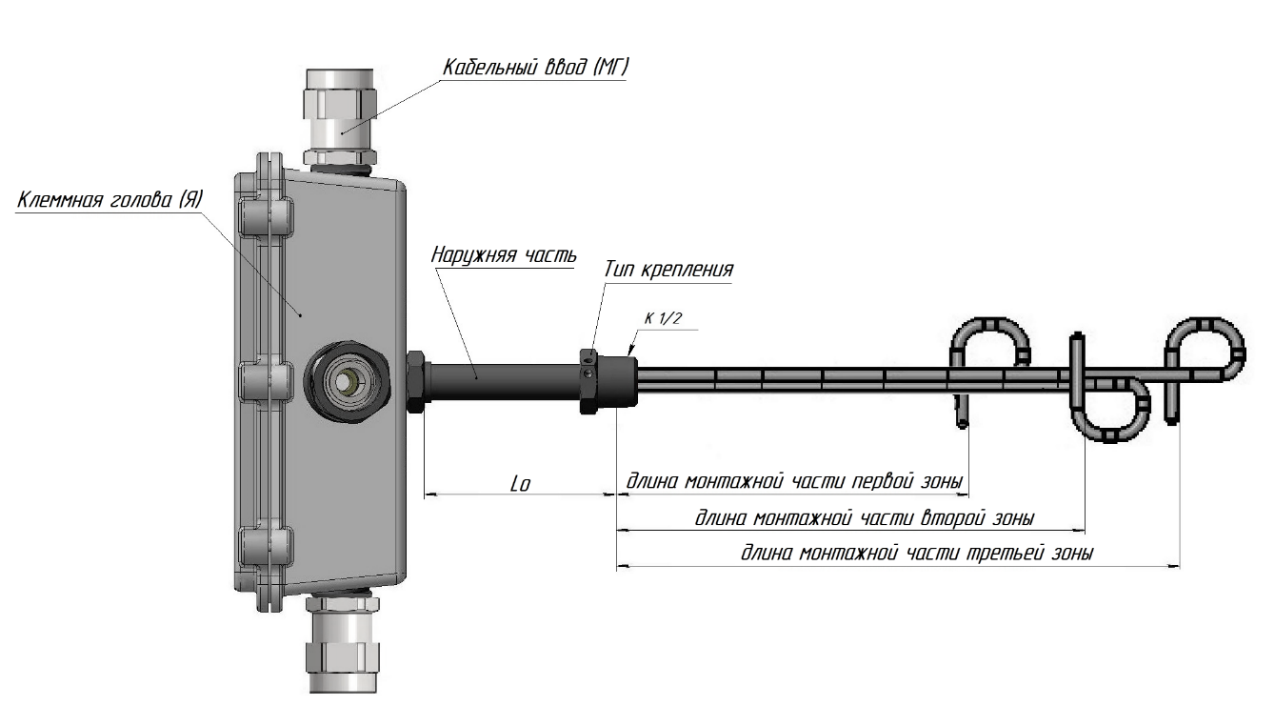 Кабельный ввод (МГ)

Клеммная голова (Я)

Наружняя часть

Тип крепления

К 1/2

Lo

длина монтажной части первой зоны

длина монтажной части второй зоны

длина монтажной части третьей зоны